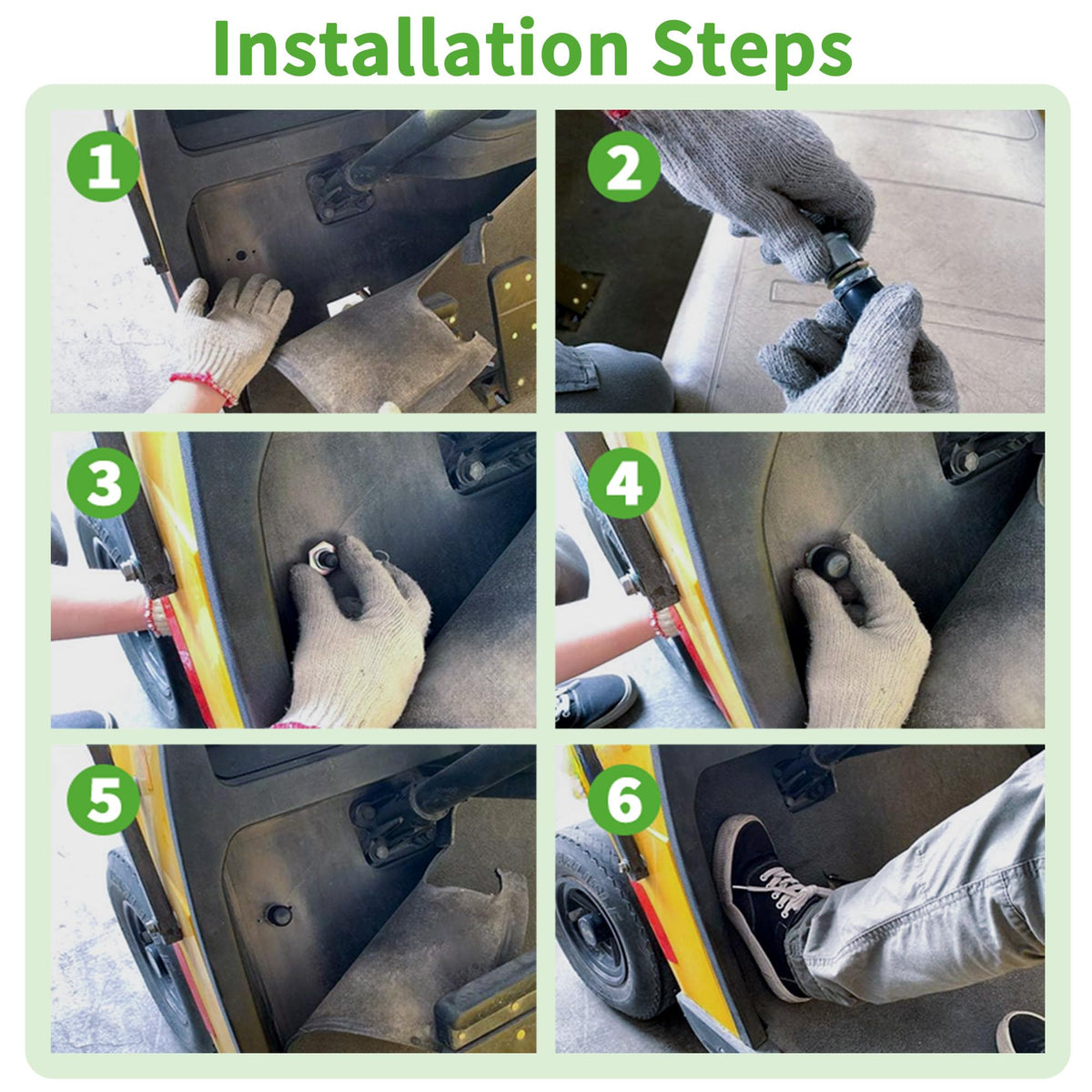 Installation Steps

1

2

3

4

5

6