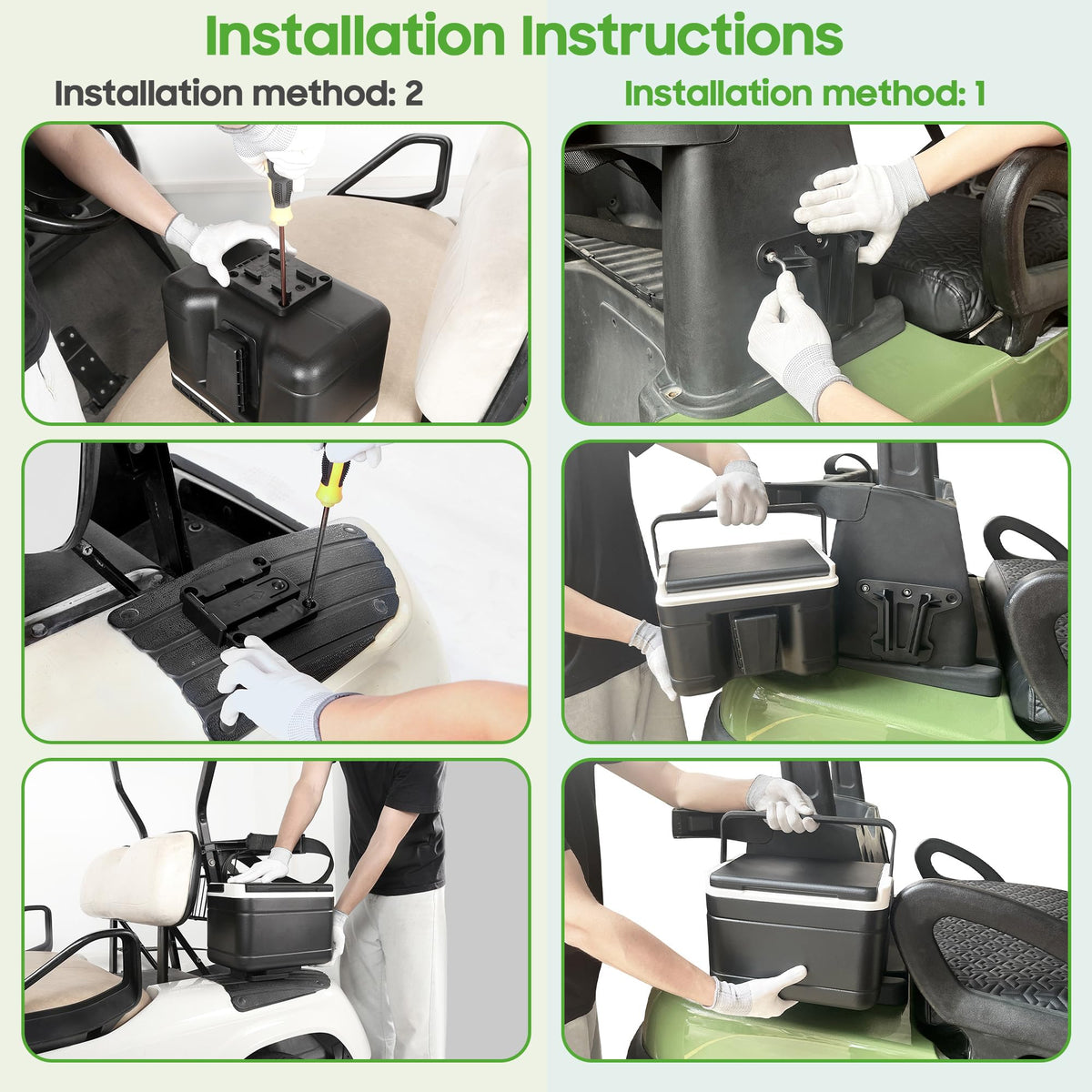 Installation Instructions

Installation method: 2

Installation method: 1