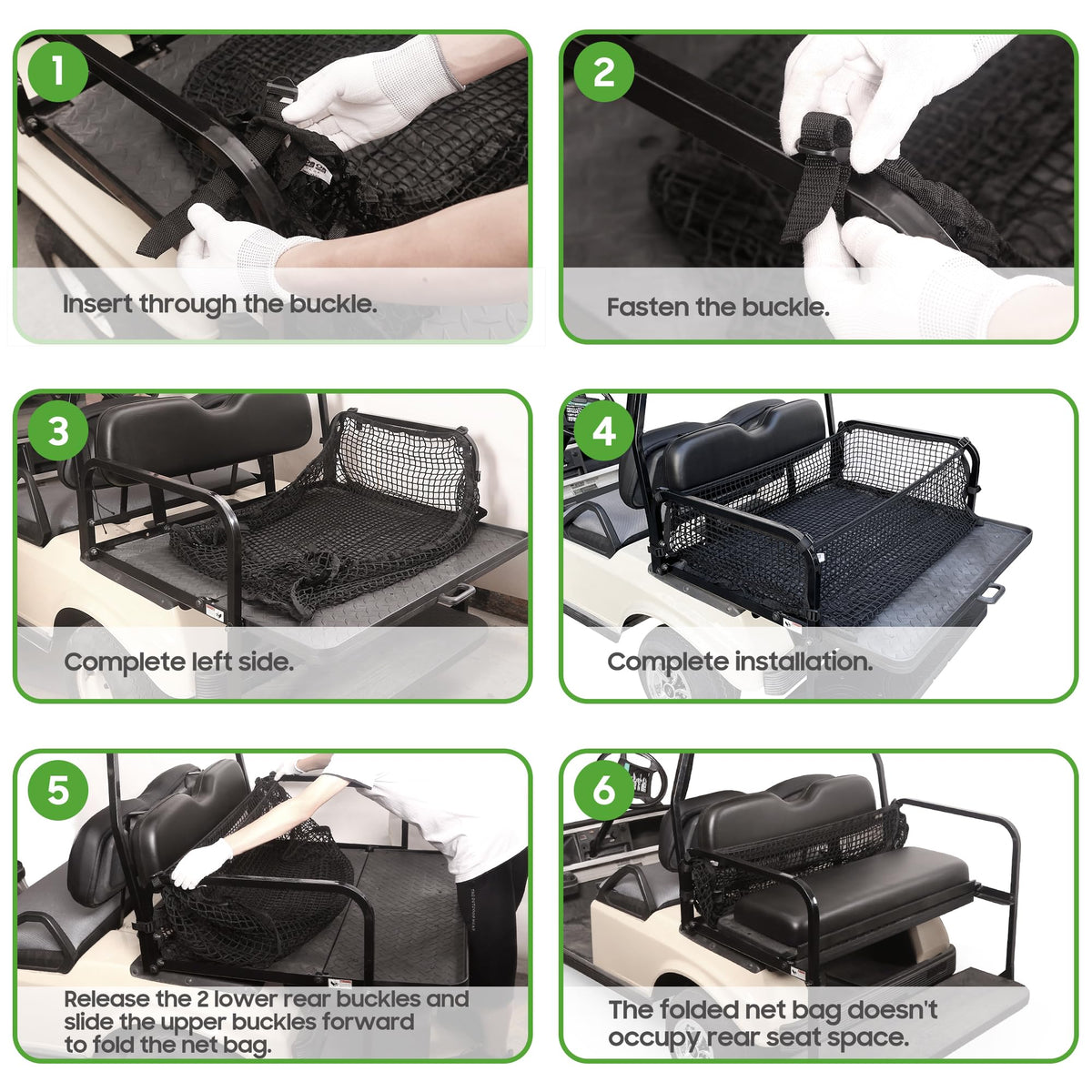 1
Insert through the buckle.

2
Fasten the buckle.

3
Complete left side.

4
Complete installation.

5
Release the 2 lower rear buckles and slide the upper buckles forward to fold the net bag.

6
The folded net bag doesn't occupy rear seat space.