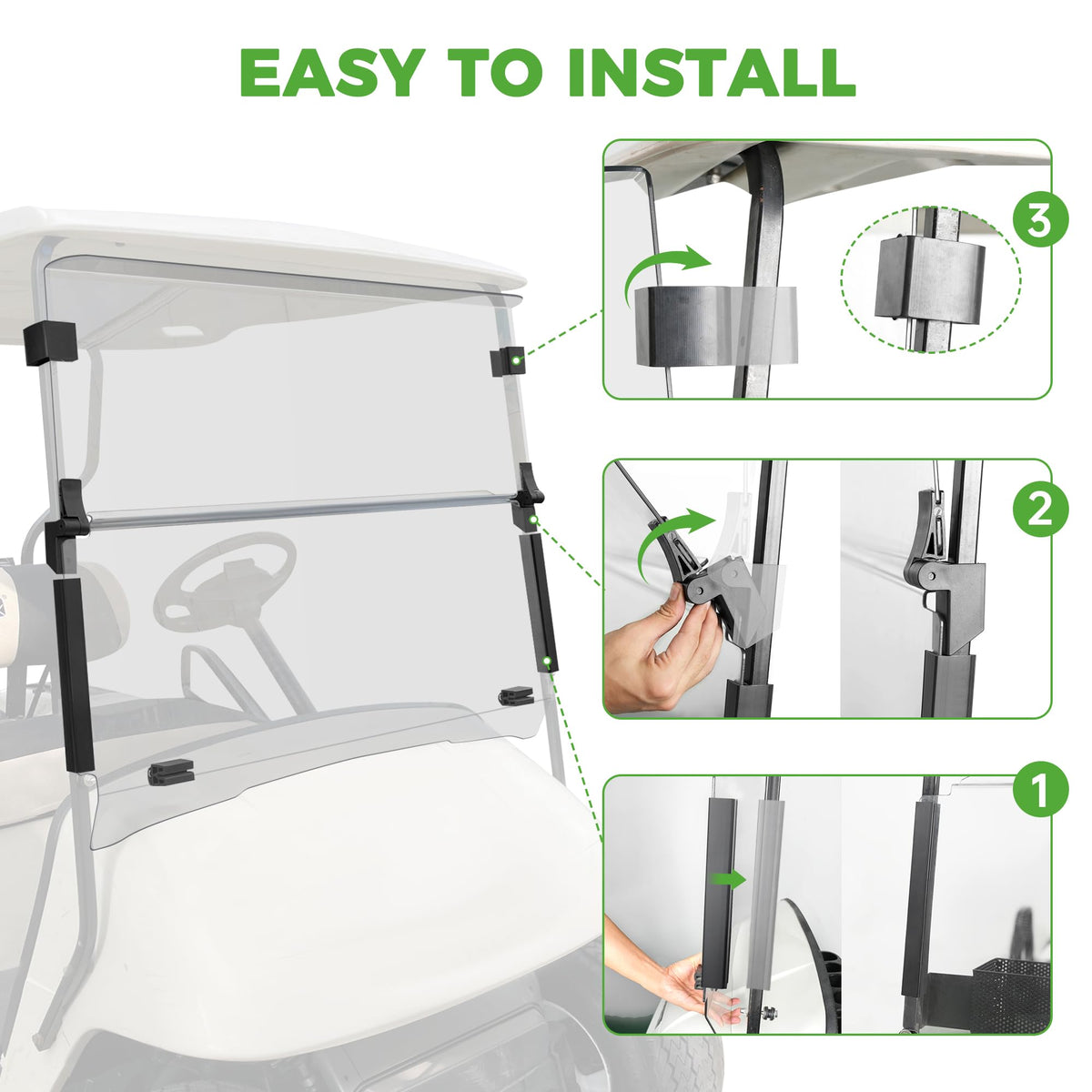 EASY TO INSTALL

3

2

1