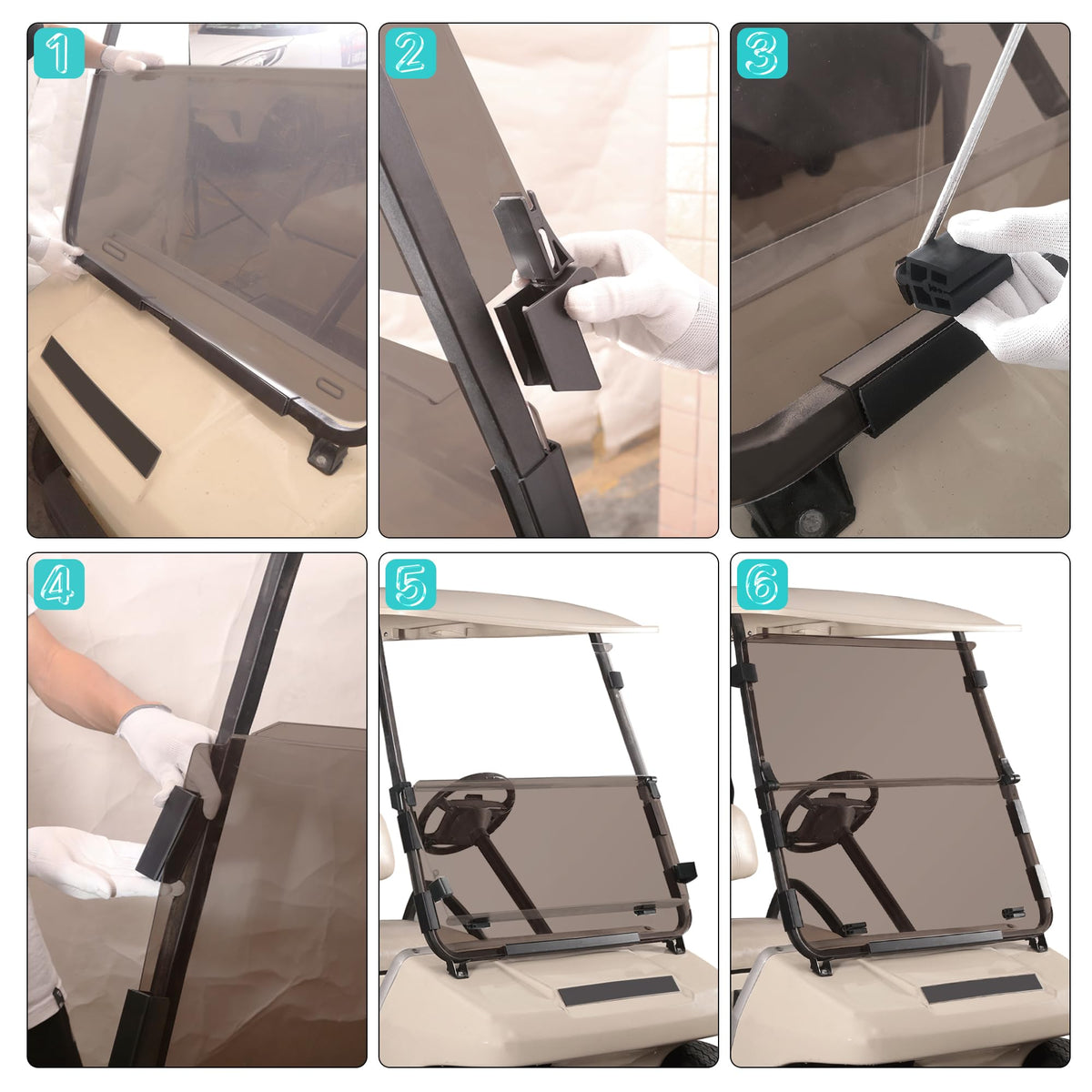 1
2
3
4
5
6