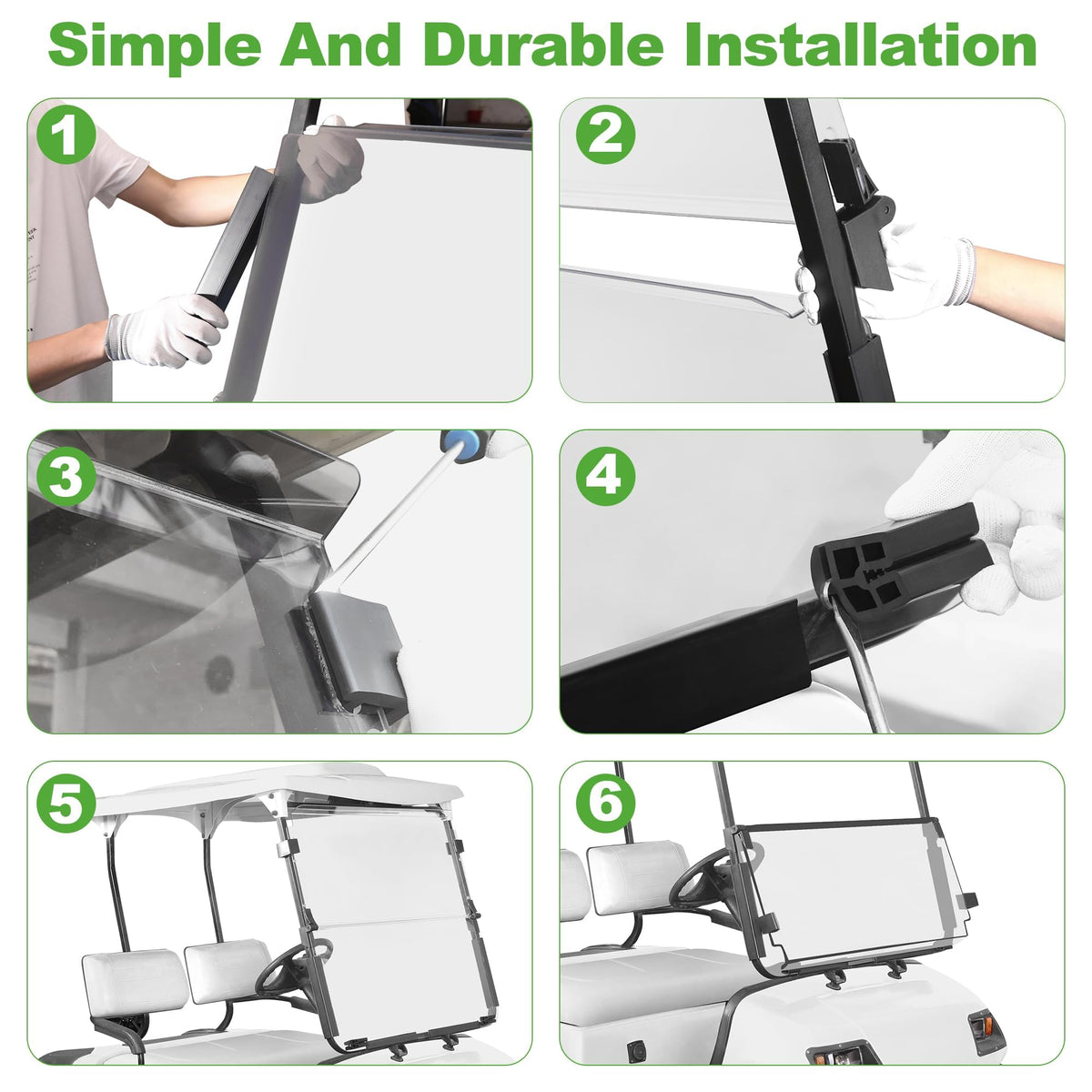 Simple And Durable Installation

1

2

3

4

5

6