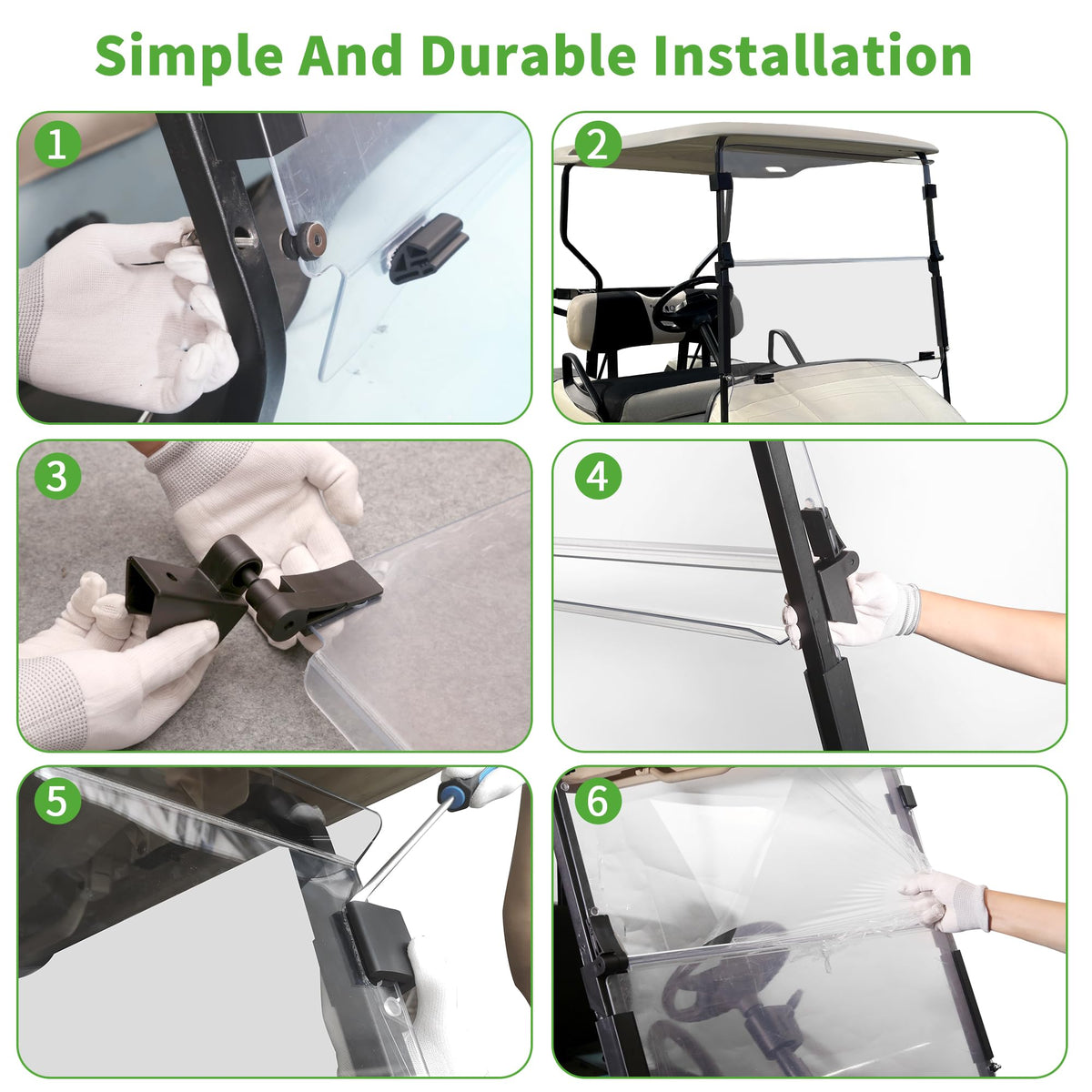 Simple And Durable Installation

1

2

3

4

5

6