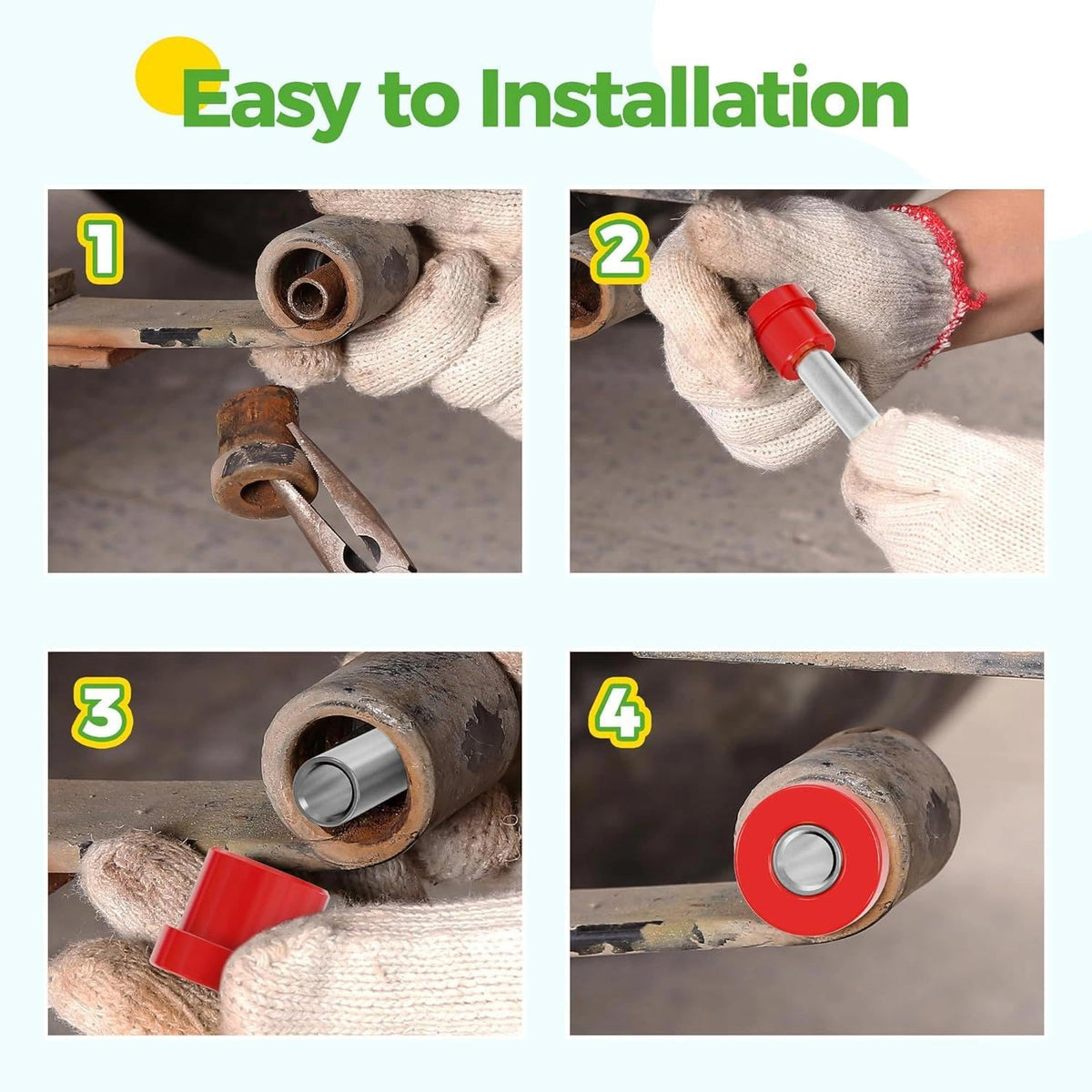 Easy to Installation

1

2

3

4