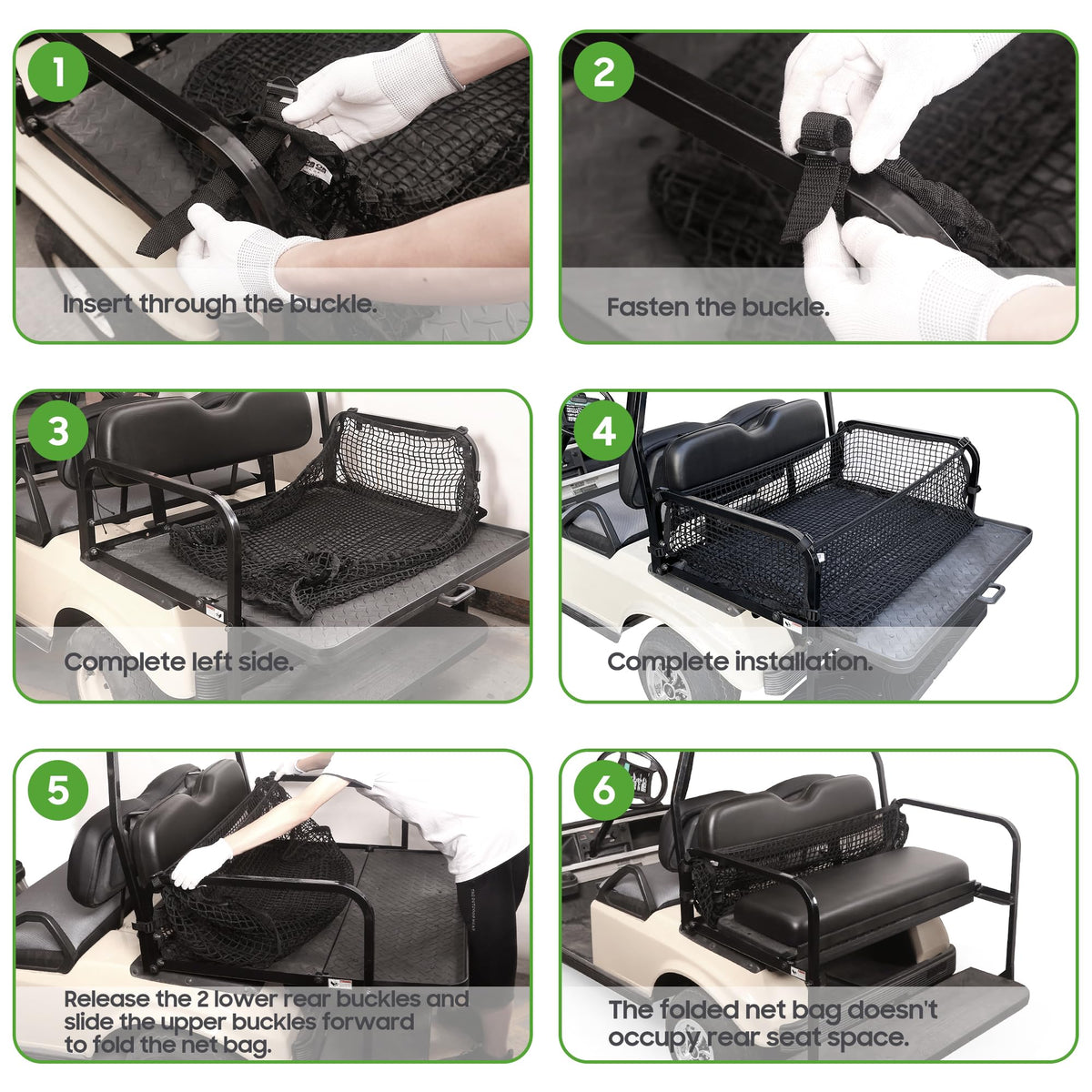 1
Insert through the buckle.

2
Fasten the buckle.

3
Complete left side.

4
Complete installation.

5
Release the 2 lower rear buckles and slide the upper buckles forward to fold the net bag.

6
The folded net bag doesn't occupy rear seat space.