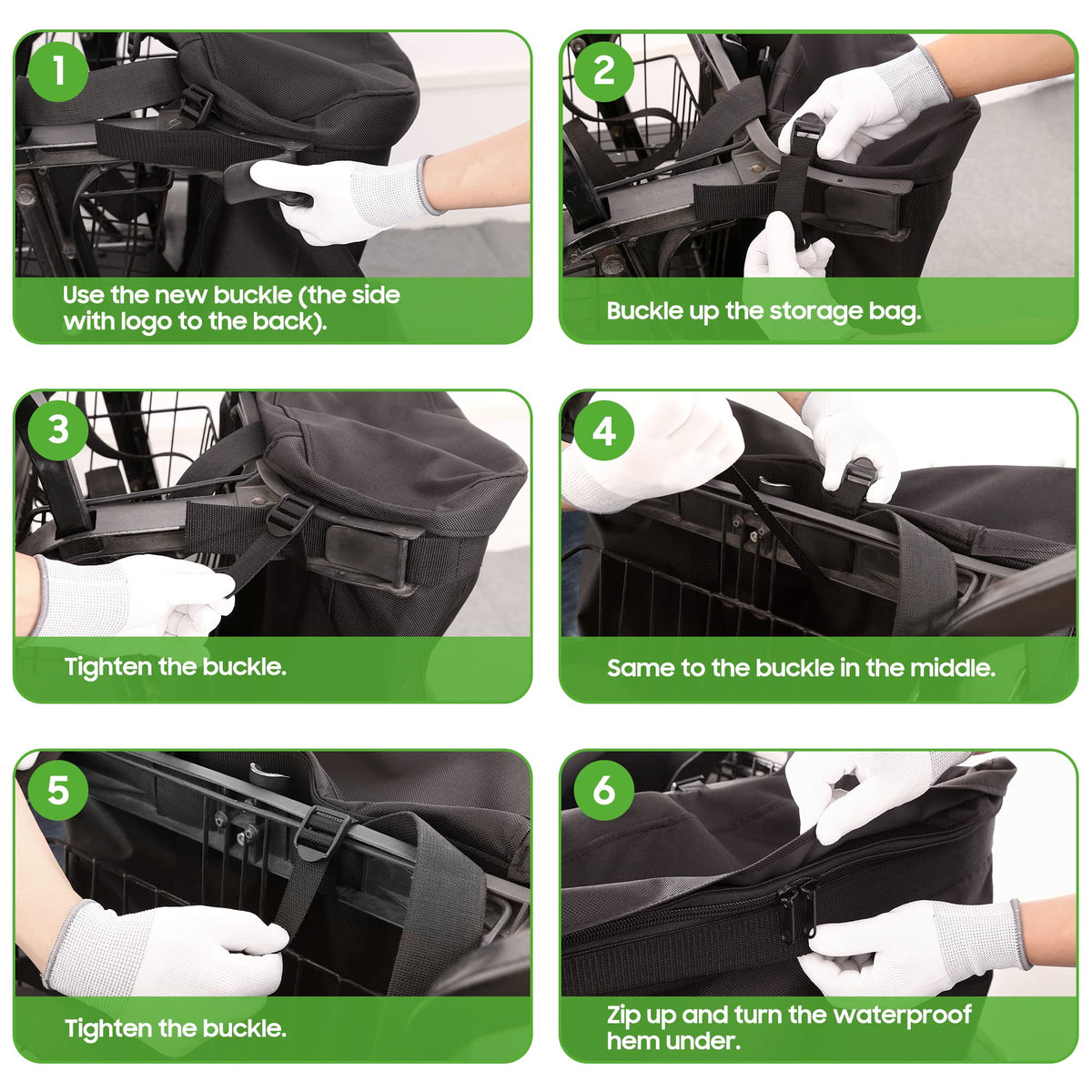 1

Use the new buckle (the side with logo to the back).

2

Buckle up the storage bag.

3

Tighten the buckle.

4

Same to the buckle in the middle.

5

Tighten the buckle.

6

Zip up and turn the waterproof hem under.