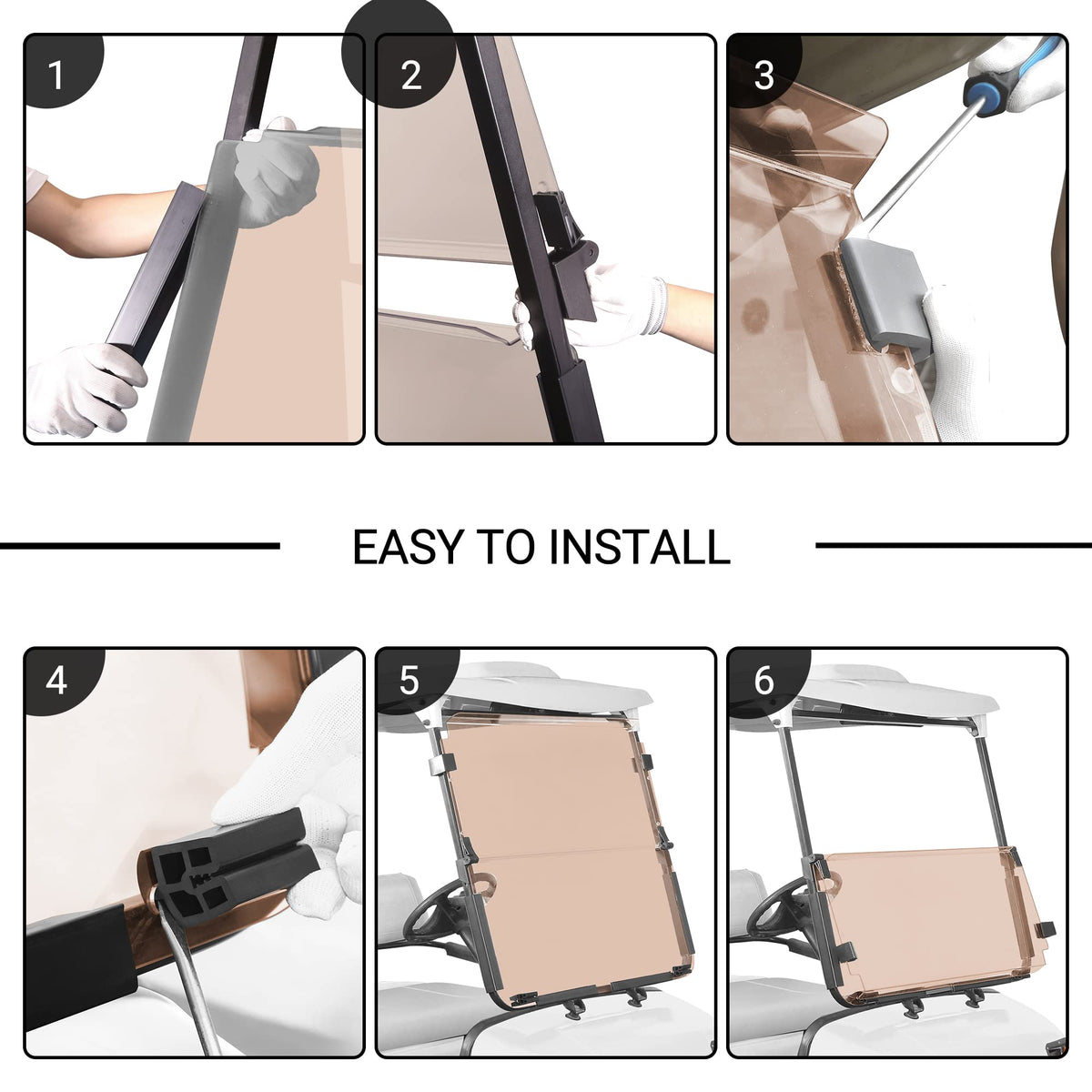 1

2

3

EASY TO INSTALL

4

5

6