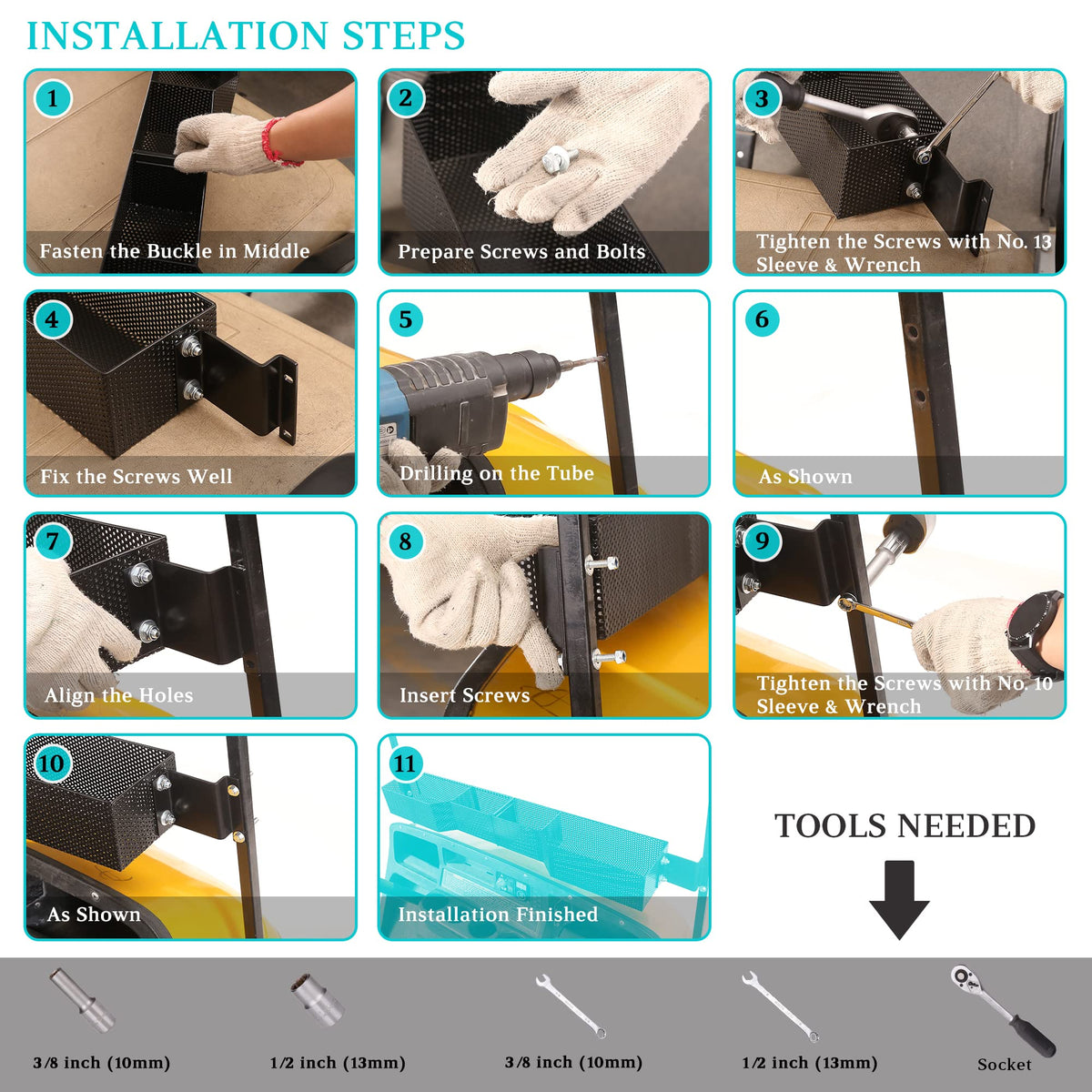 INSTALLATION STEPS

1
Fasten the Buckle in Middle

2
Prepare Screws and Bolts

3
Tighten the Screws with No. 13 Sleeve & Wrench

4
Fix the Screws Well

5
Drilling on the Tube

6
As Shown

7
Align the Holes

8
Insert Screws

9
Tighten the Screws with No. 10 Sleeve & Wrench

10
As Shown

11
Installation Finished

TOOLS NEEDED

3/8 inch (10mm)
1/2 inch (13mm)
3/8 inch (10mm)
1/2 inch (13mm)
Socket