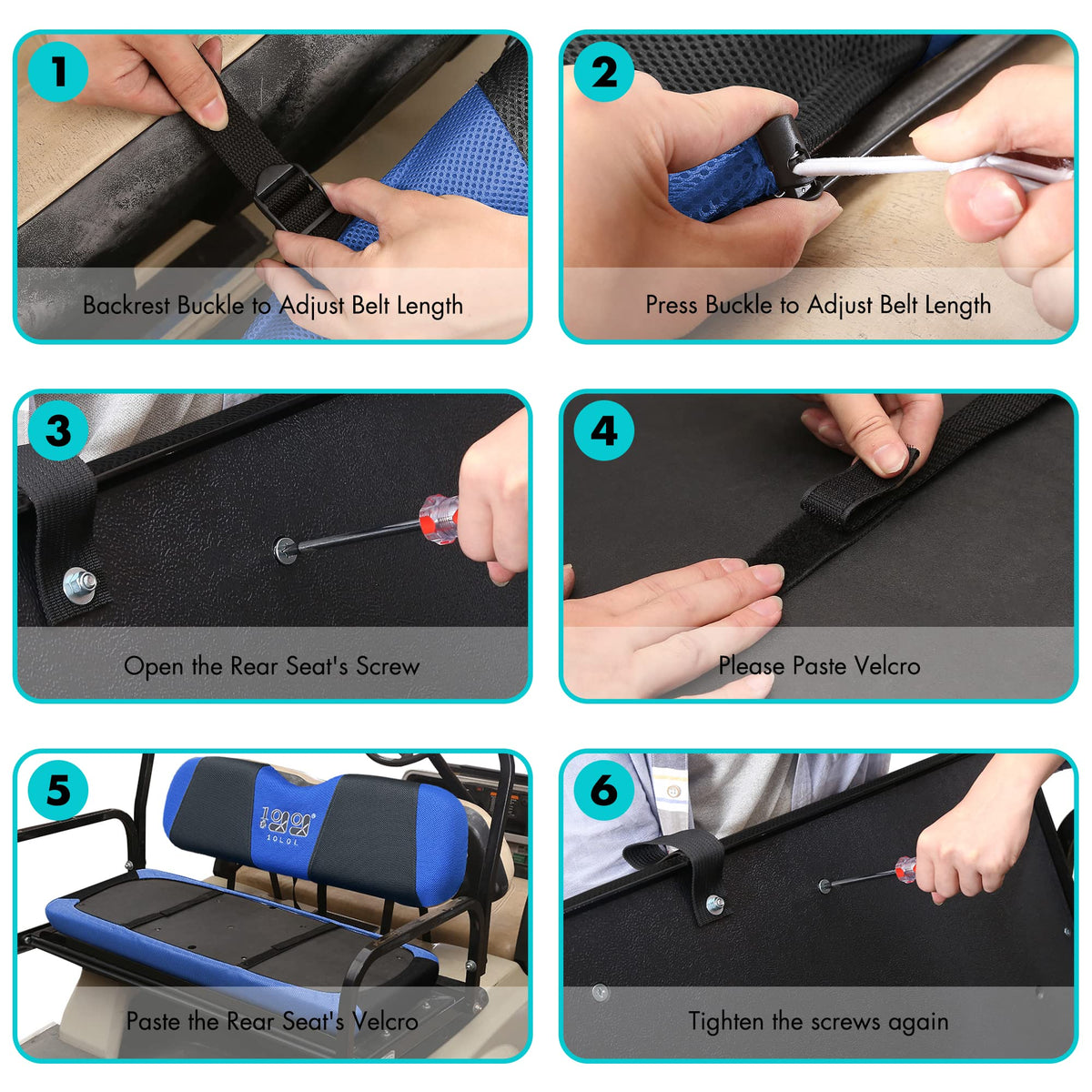 1
Backrest Buckle to Adjust Belt Length

2
Press Buckle to Adjust Belt Length

3
Open the Rear Seat's Screw

4
Please Paste Velcro

5
10L0L
Paste the Rear Seat's Velcro

6
Tighten the screws again