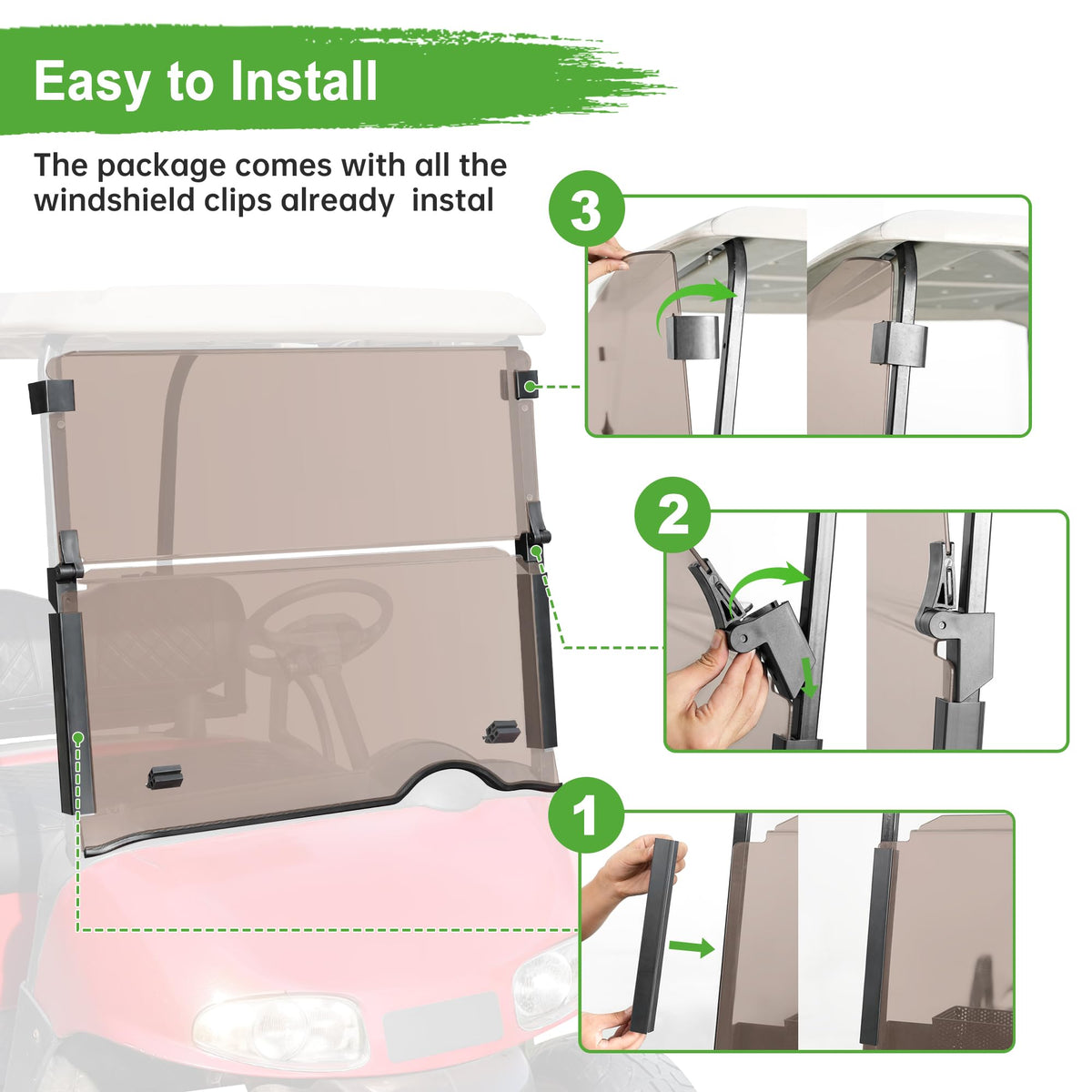 Easy to Install

The package comes with all the windshield clips already instal

3

2

1