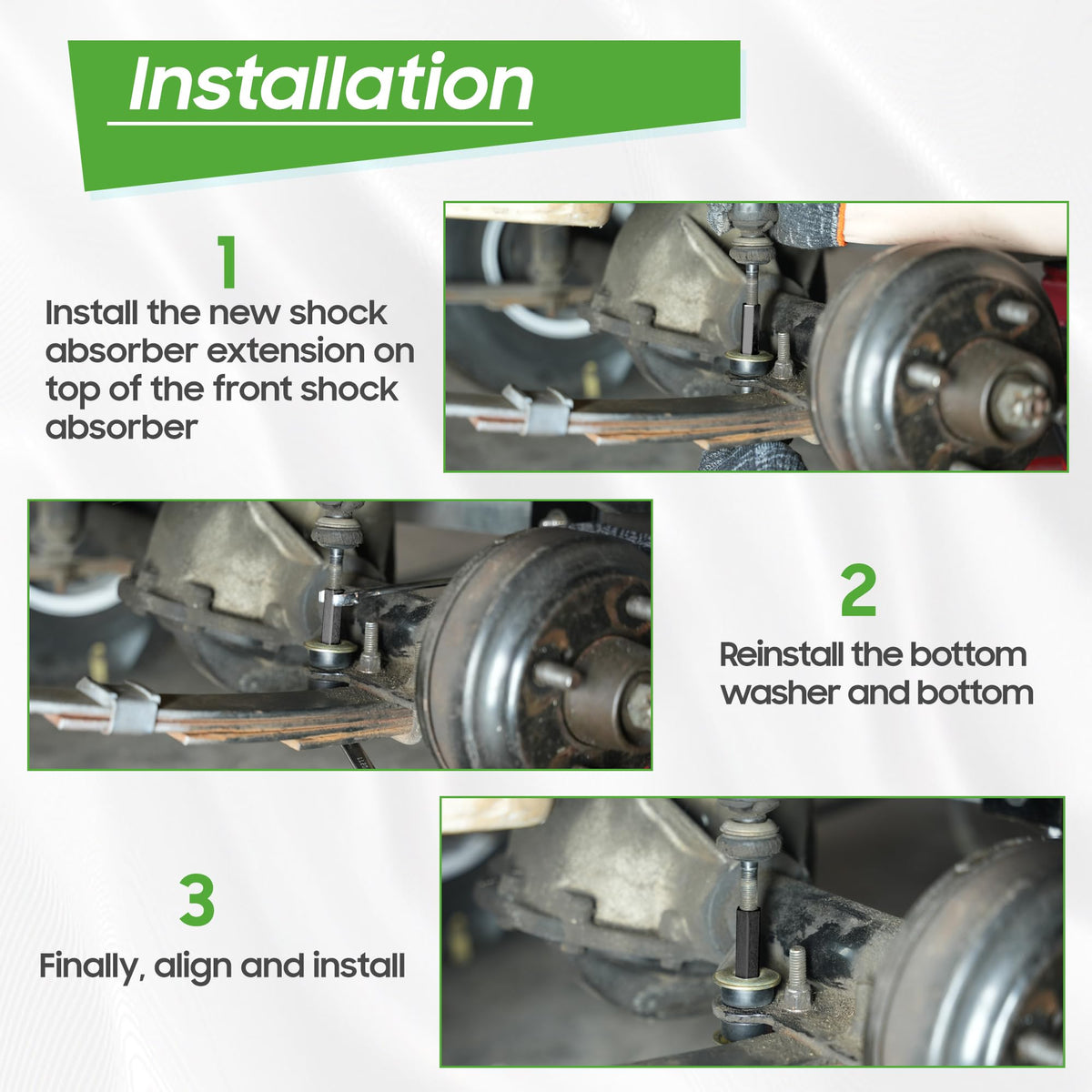 Installation

1
Install the new shock absorber extension on top of the front shock absorber

2
Reinstall the bottom washer and bottom

3
Finally, align and install