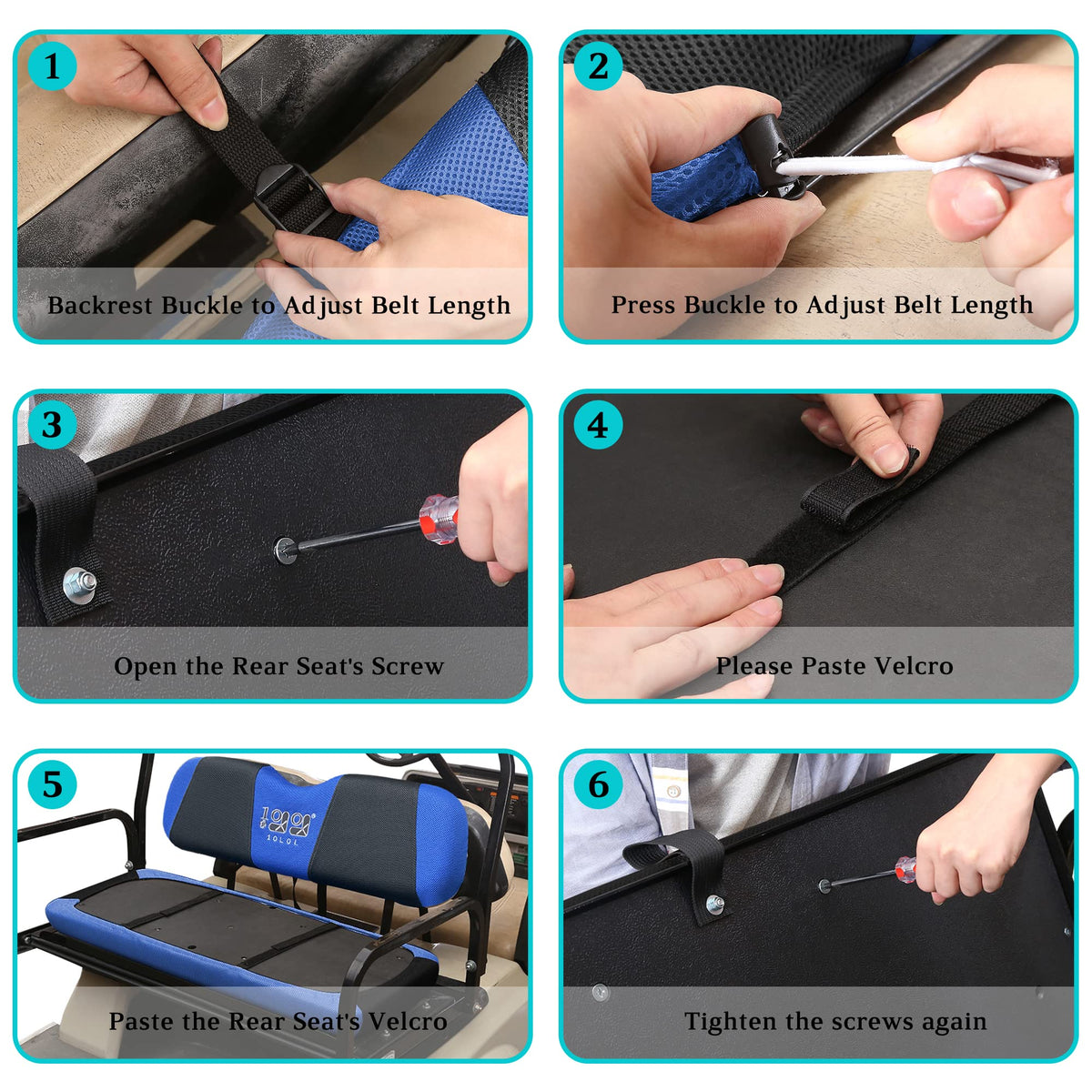 1
Backrest Buckle to Adjust Belt Length

2
Press Buckle to Adjust Belt Length

3
Open the Rear Seat's Screw

4
Please Paste Velcro

5
10L0L
Paste the Rear Seat's Velcro

6
Tighten the screws again