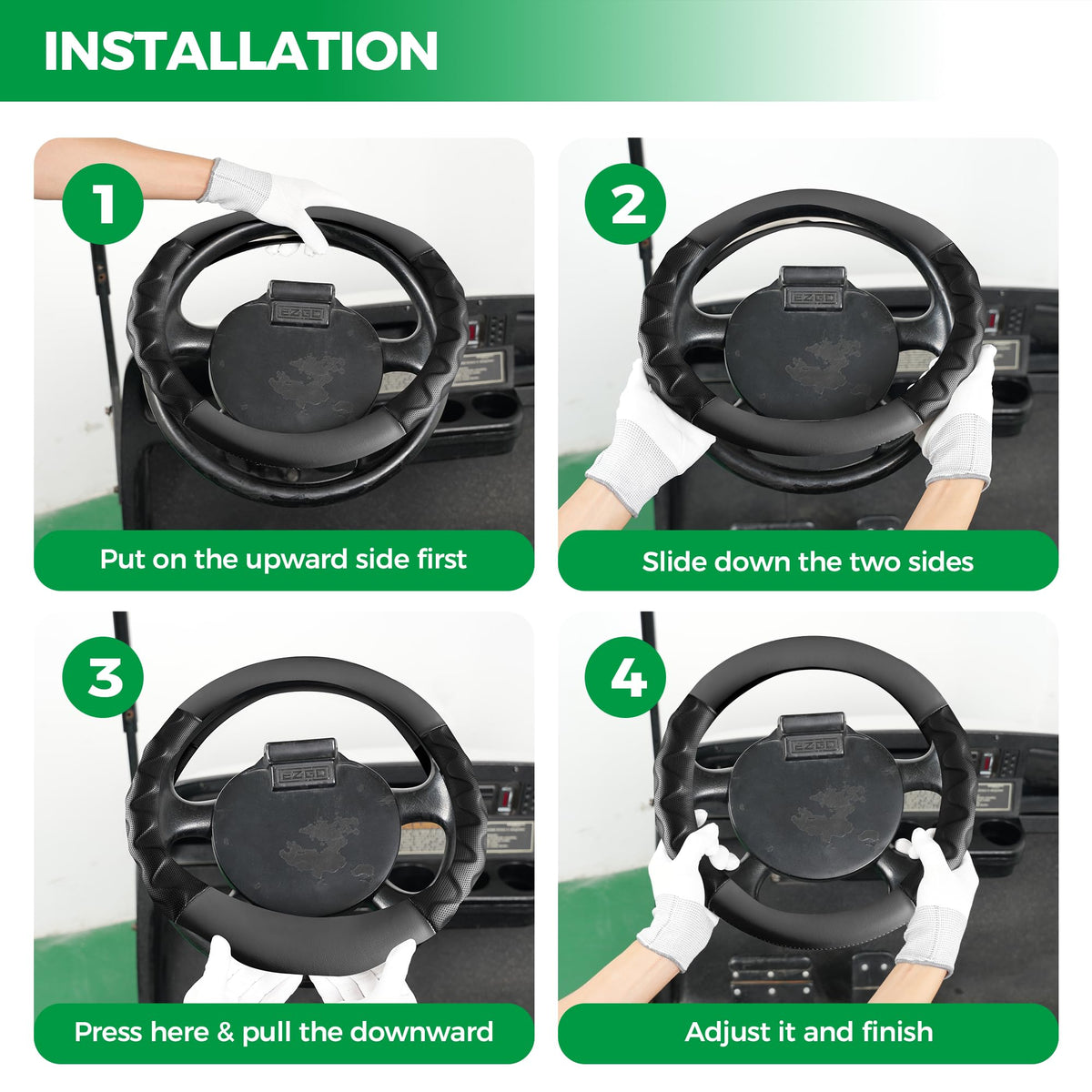 INSTALLATION

1

EZGO

Put on the upward side first

2

EZGO

Slide down the two sides

3

EZGO

Press here & pull the downward

4

EZGO

Adjust it and finish