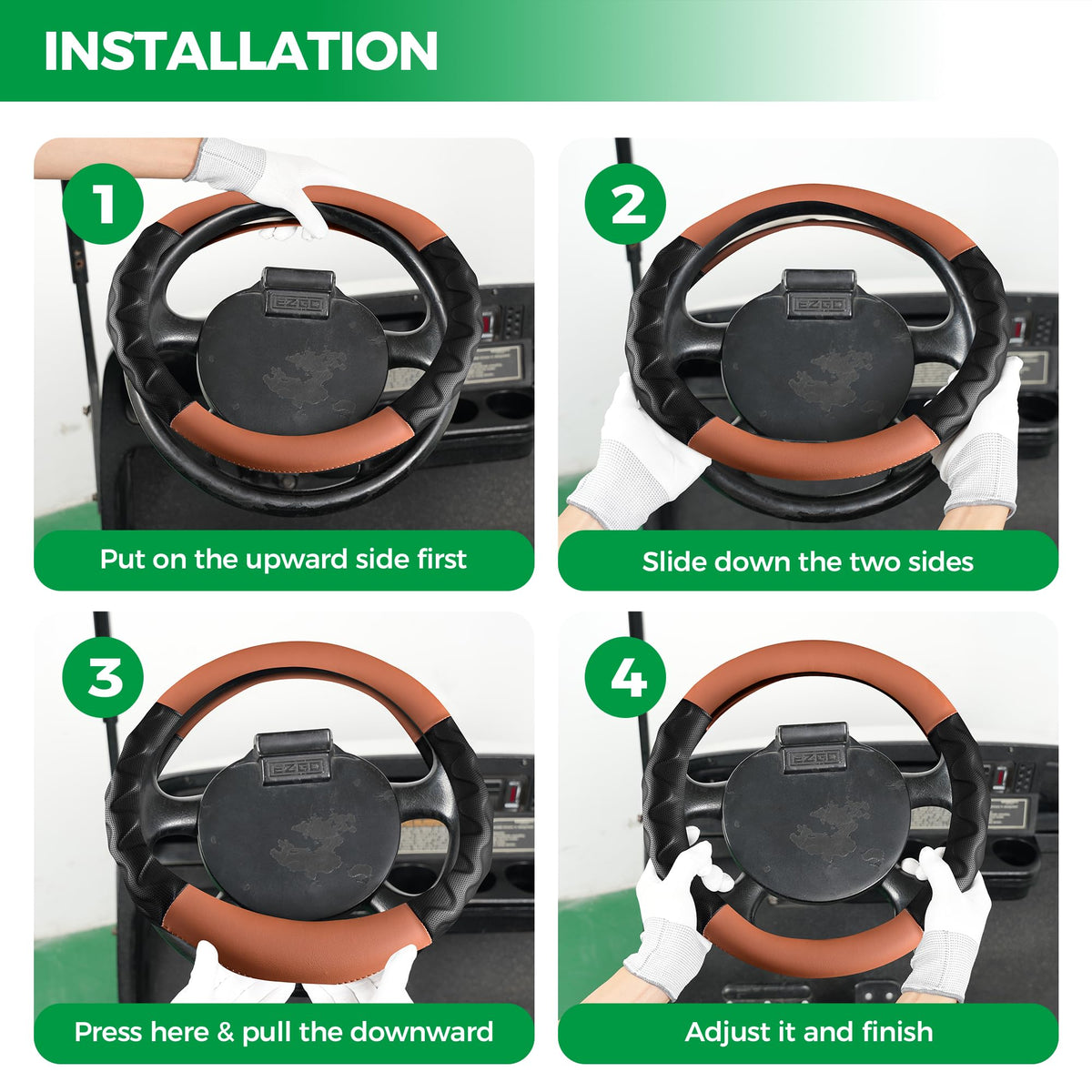 INSTALLATION

1

EZGO

Put on the upward side first

2

EZGO

Slide down the two sides

3

EZGO

Press here & pull the downward

4

EZGO

Adjust it and finish