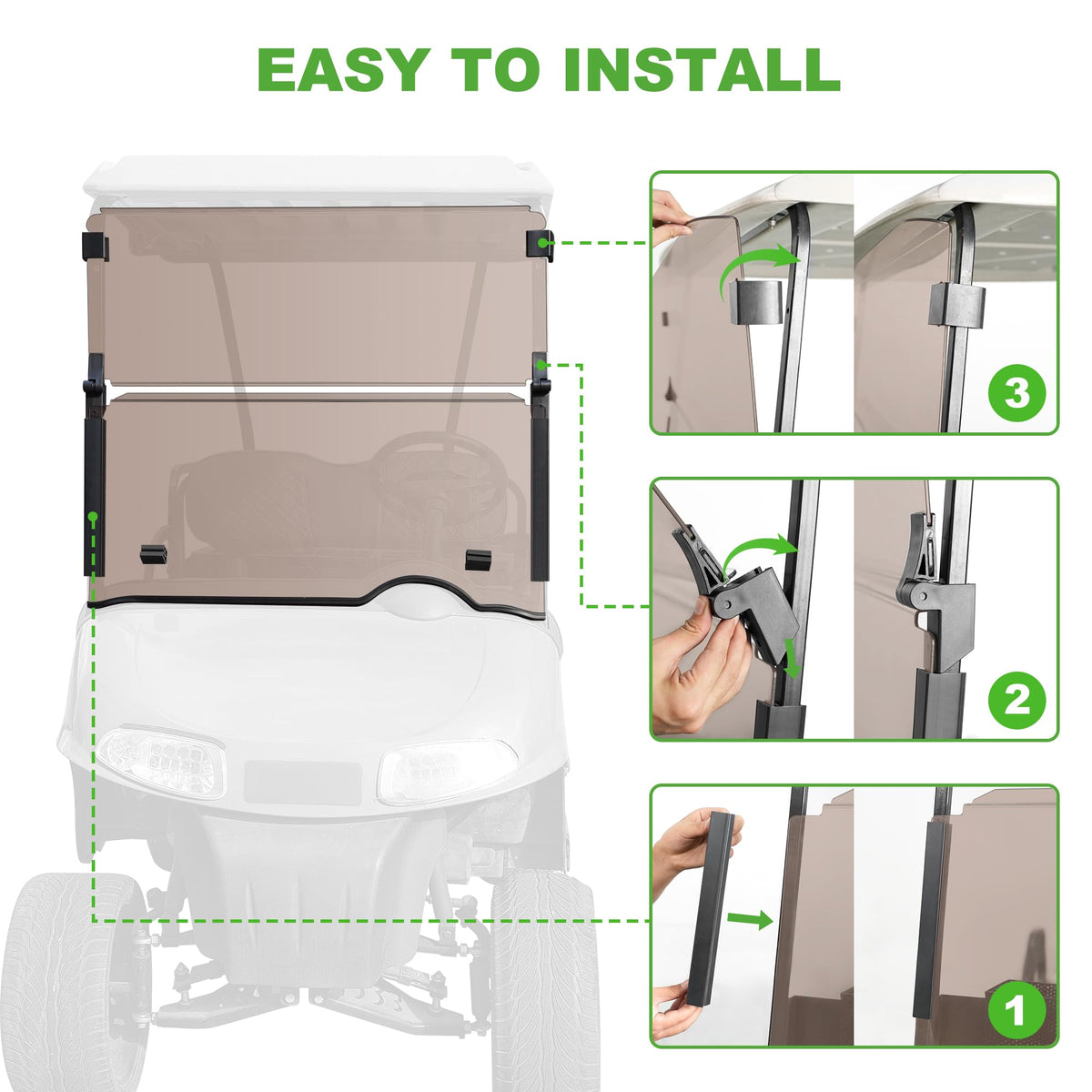 EASY TO INSTALL

3

2

1