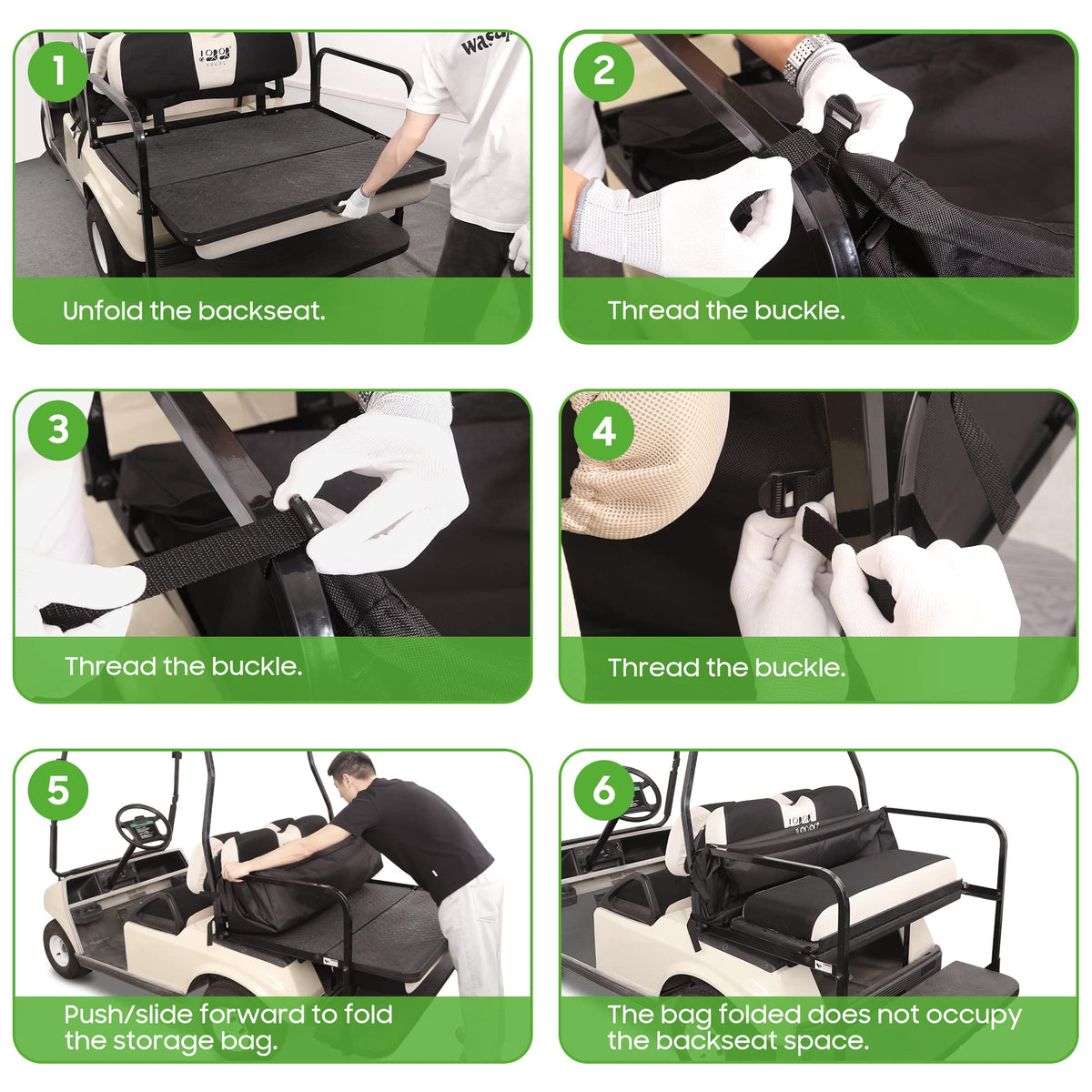 1
Unfold the backseat.

2
Thread the buckle.

3
Thread the buckle.

4
Thread the buckle.

5
Push/slide forward to fold the storage bag.

6
The bag folded does not occupy the backseat space.