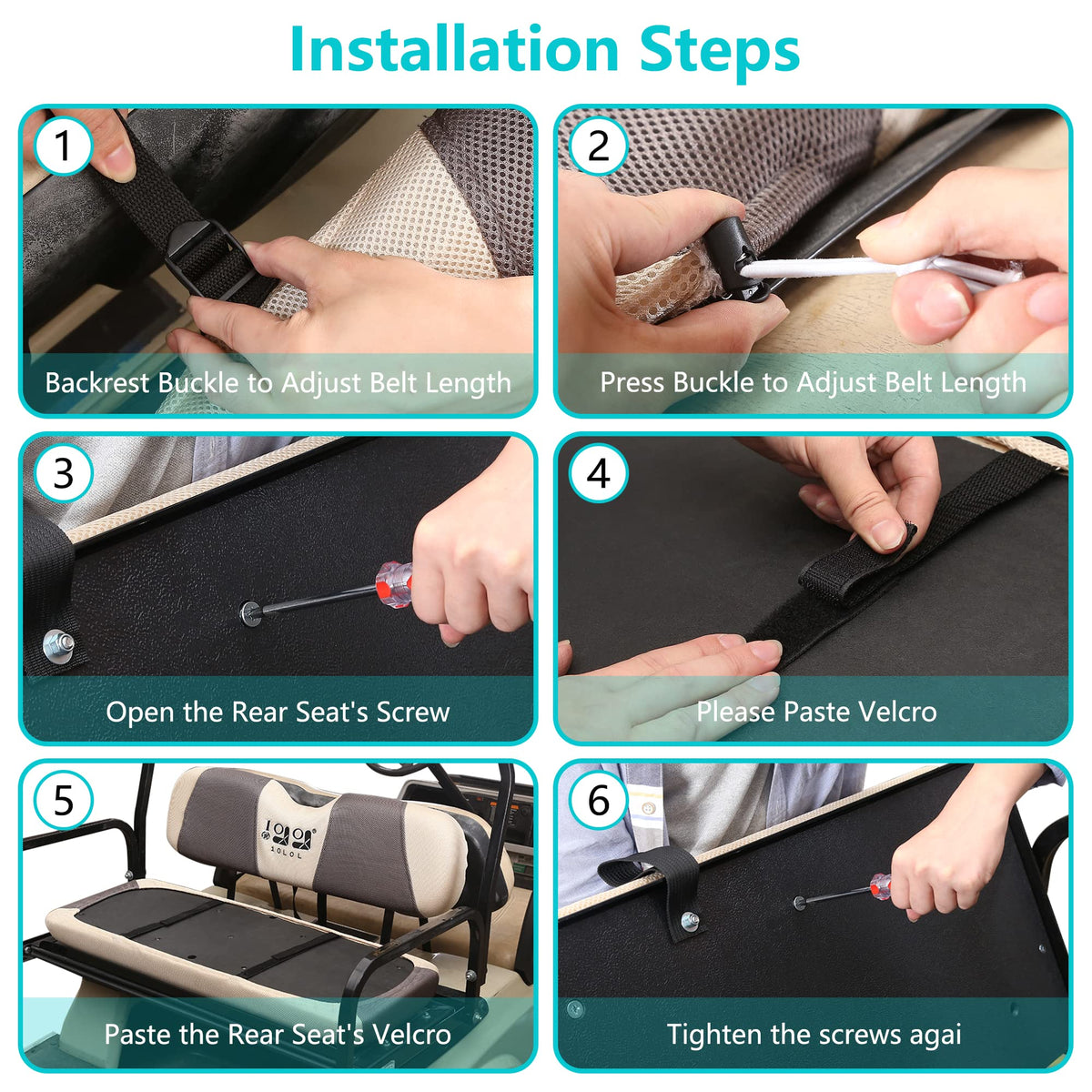 Installation Steps

1
Backrest Buckle to Adjust Belt Length

2
Press Buckle to Adjust Belt Length

3
Open the Rear Seat's Screw

4
Please Paste Velcro

5
10L0L
Paste the Rear Seat's Velcro

6
Tighten the screws agai