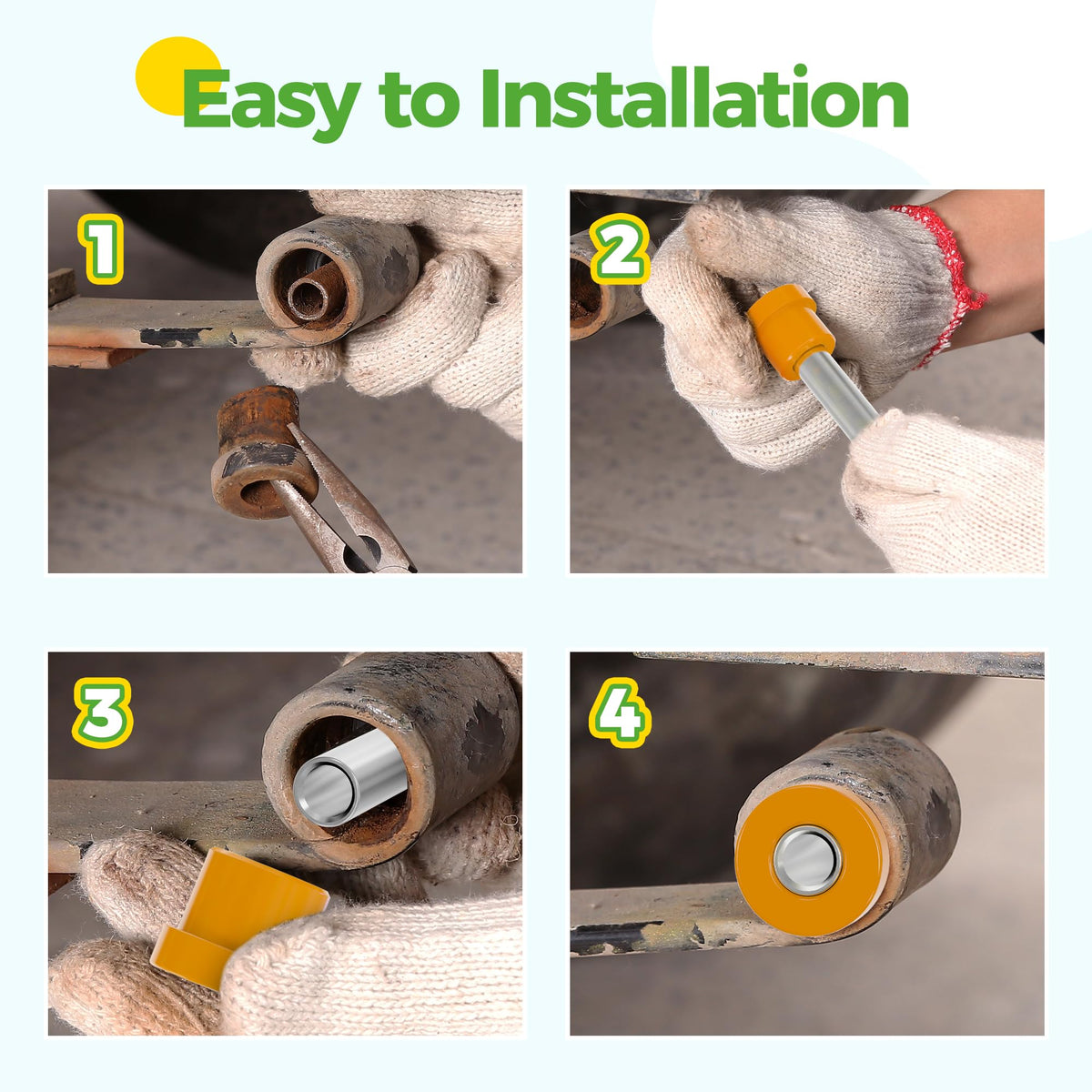 Easy to Installation

1

2

3

4