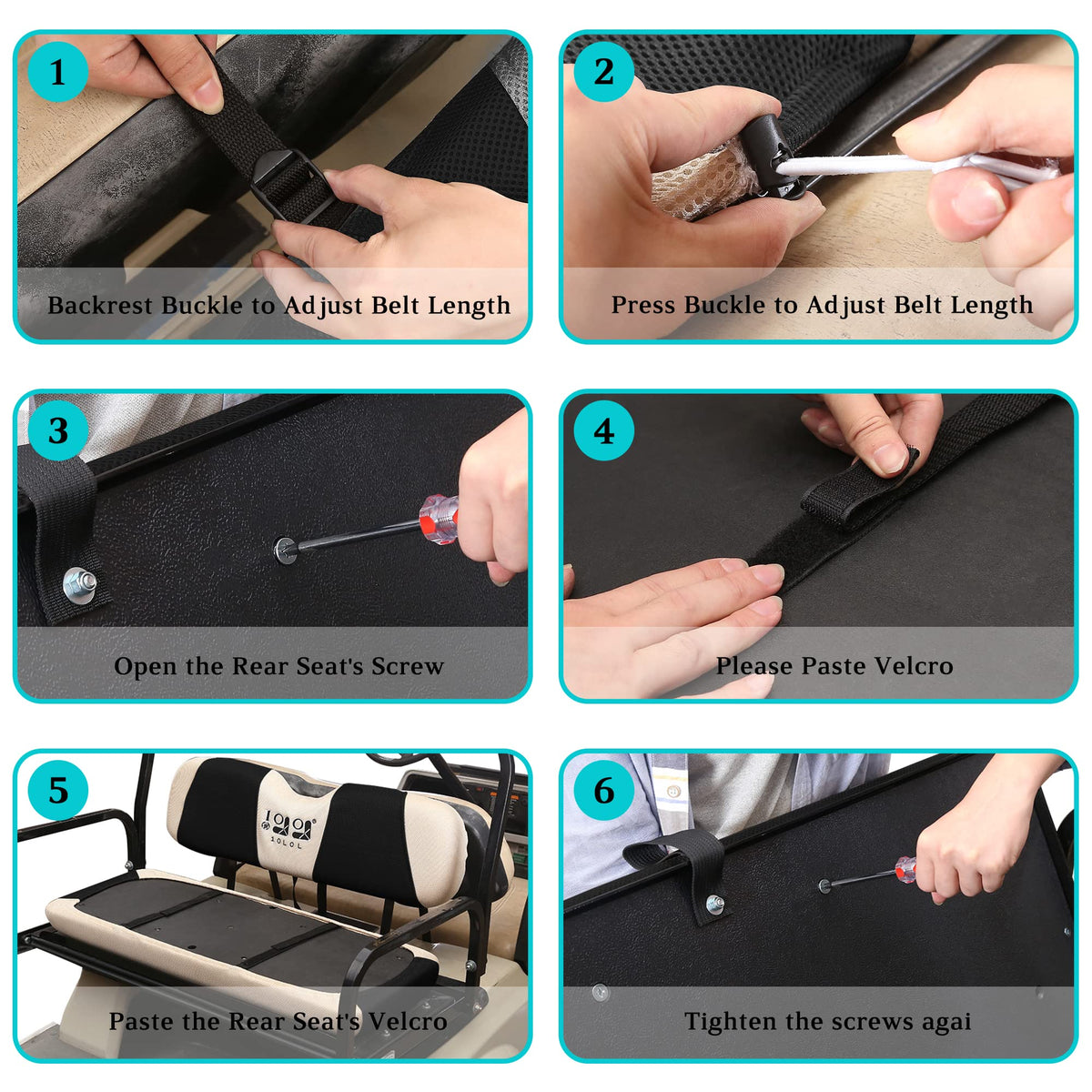 1
Backrest Buckle to Adjust Belt Length

2
Press Buckle to Adjust Belt Length

3
Open the Rear Seat's Screw

4
Please Paste Velcro

5
10L0L
Paste the Rear Seat's Velcro

6
Tighten the screws agai